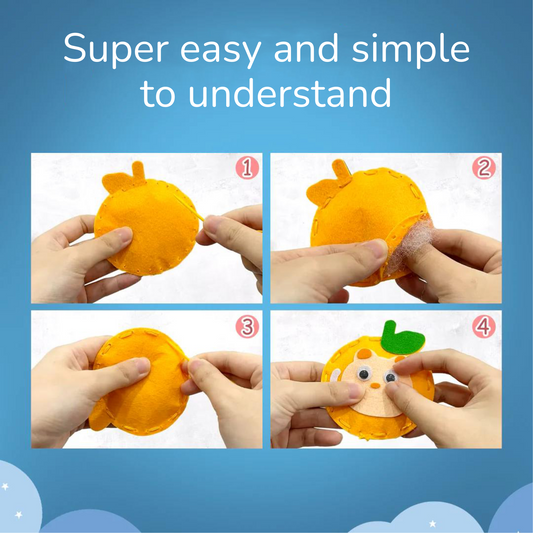 Super easy and simple to understand

1

2

3

4